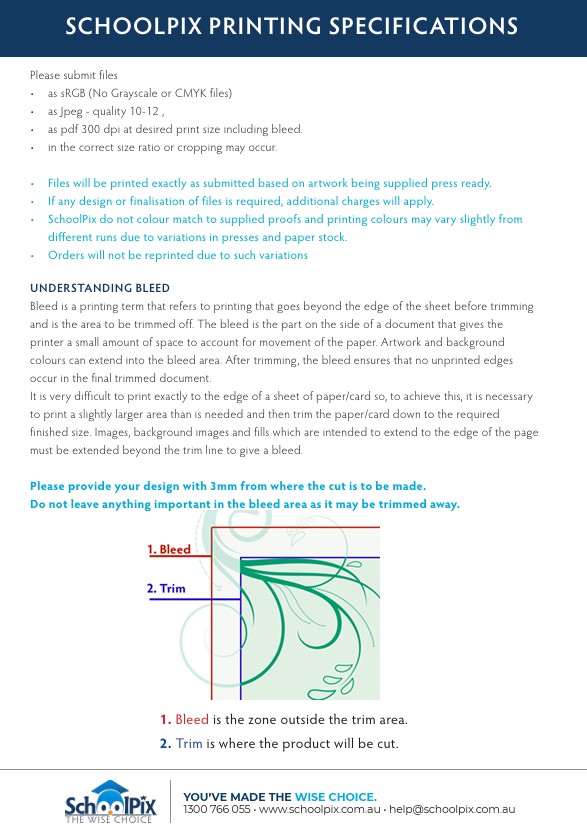 SCHOOLPIX PRINTING SPECIFICATIONS

Please submit files
• as sRGB (No Grayscale or CMYK files)
• as Jpeg - quality 10-12 ,
• as pdf 300 dpi at desired print size including bleed.
• in the correct size ratio or cropping may occur.

• Files will be printed exactly as submitted based on artwork being supplied press ready.
• If any design or finalisation of files is required, additional charges will apply.
• SchoolPix do not colour match to supplied proofs and printing colours may vary slightly from different runs due to variations in presses and paper stock.
• Orders will not be reprinted due to such variations

UNDERSTANDING BLEED
Bleed is a printing term that refers to printing that goes beyond the edge of the sheet before trimming and is the area to be trimmed off. The bleed is the part on the side of a document that gives the printer a small amount of space to account for movement of the paper. Artwork and background colours can extend into the bleed area. After trimming, the bleed ensures that no unprinted edges occur in the final trimmed document.
It is very difficult to print exactly to the edge of a sheet of paper/card so, to achieve this, it is necessary to print a slightly larger area than is needed and then trim the paper/card down to the required finished size. Images, background images and fills which are intended to extend to the edge of the page must be extended beyond the trim line to give a bleed.

Please provide your design with 3mm from where the cut is to be made.
Do not leave anything important in the bleed area as it may be trimmed away.

1. Bleed
2. Trim

1. Bleed is the zone outside the trim area.
2. Trim is where the product will be cut.

SchoolPix THE WISE CHOICE
YOU'VE MADE THE WISE CHOICE.
1300 766 055 • www.schoolpix.com.au • help@schoolpix.com.au